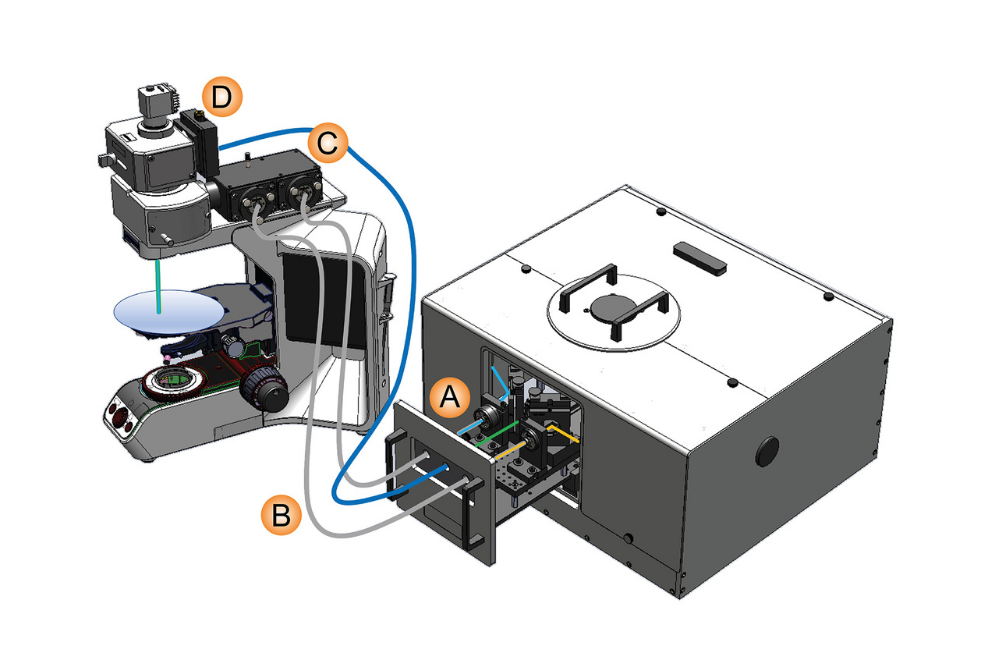 D
C
A
B