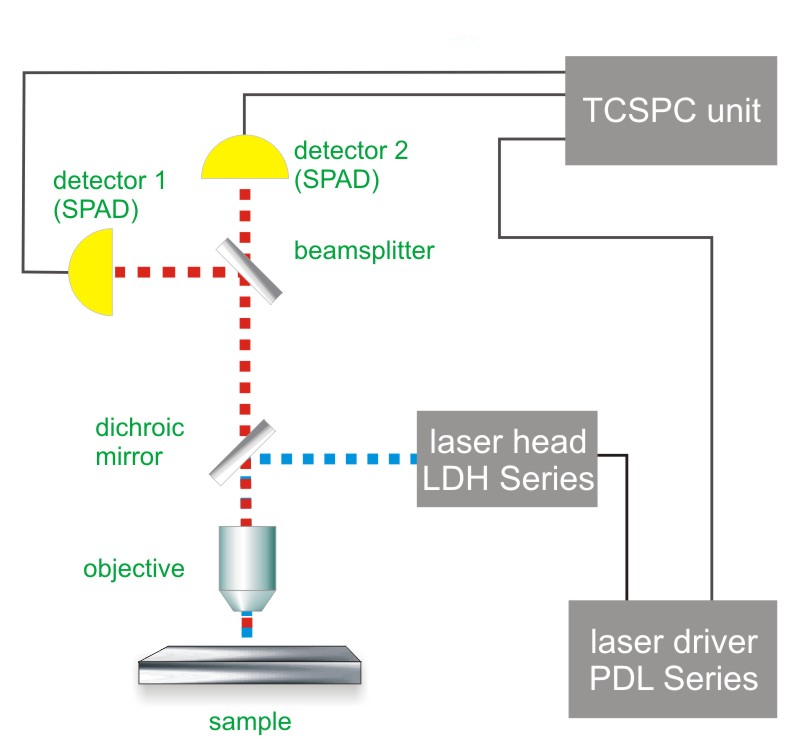 TCSPC unit

detector 2
(SPAD)

detector 1
(SPAD)

beamsplitter

dichroic
mirror

laser head
LDH Series

objective

laser driver
PDL Series

sample